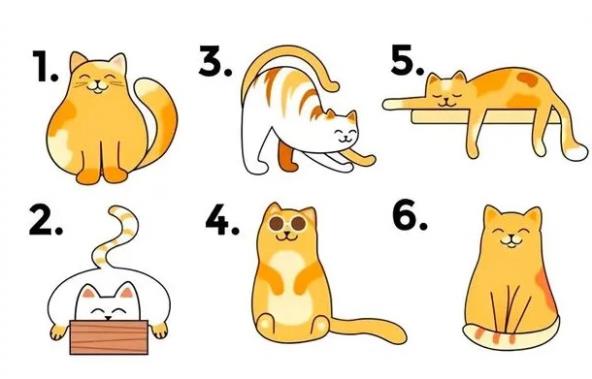 1.

3.

5.

2.

4.

6.