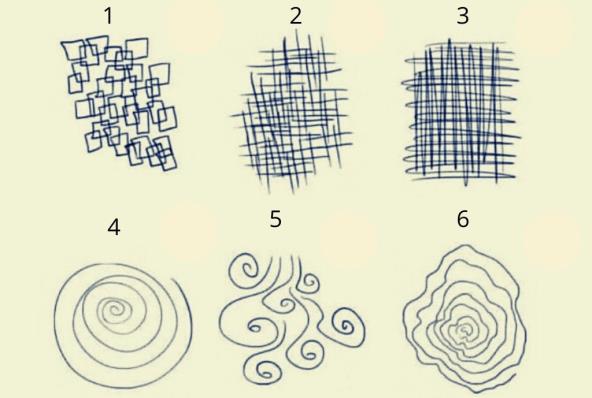 1 2 3

4 5 6