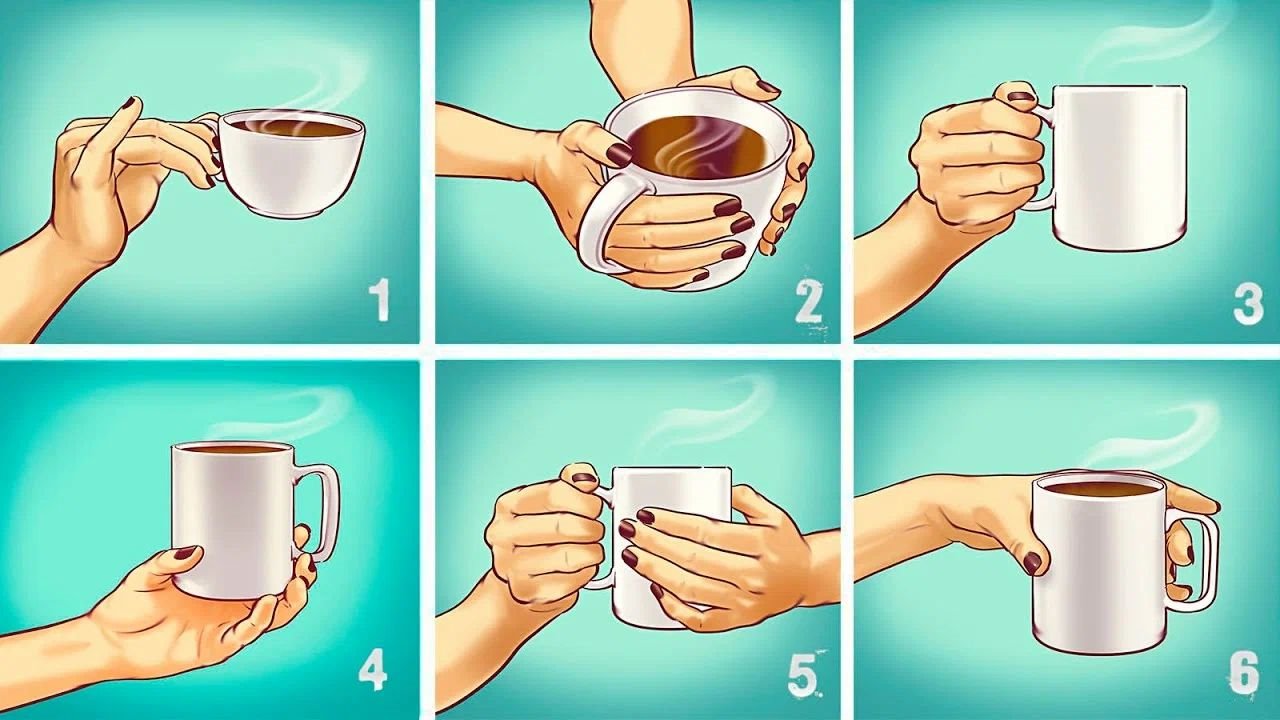 1

2

3

4

5

6